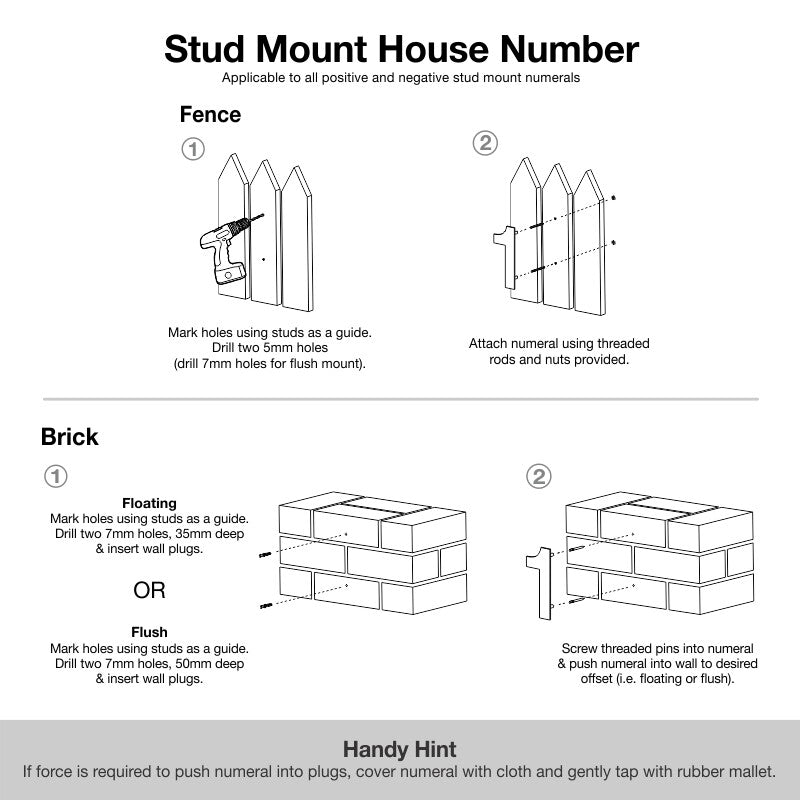 Stud Mount House Number
Applicable to all positive and negative stud mount numerals

Fence

①

Mark holes using studs as a guide. Drill two 5mm holes (drill 7mm holes for flush mount).

②

Attach numeral using threaded rods and nuts provided.

Brick

①

Floating
Mark holes using studs as a guide. Drill two 7mm holes, 35mm deep & insert wall plugs.

OR

Flush
Mark holes using studs as a guide. Drill two 7mm holes, 50mm deep & insert wall plugs.

②

Screw threaded pins into numeral & push numeral into wall to desired offset (i.e. floating or flush).

Handy Hint
If force is required to push numeral into plugs, cover numeral with cloth and gently tap with rubber mallet.