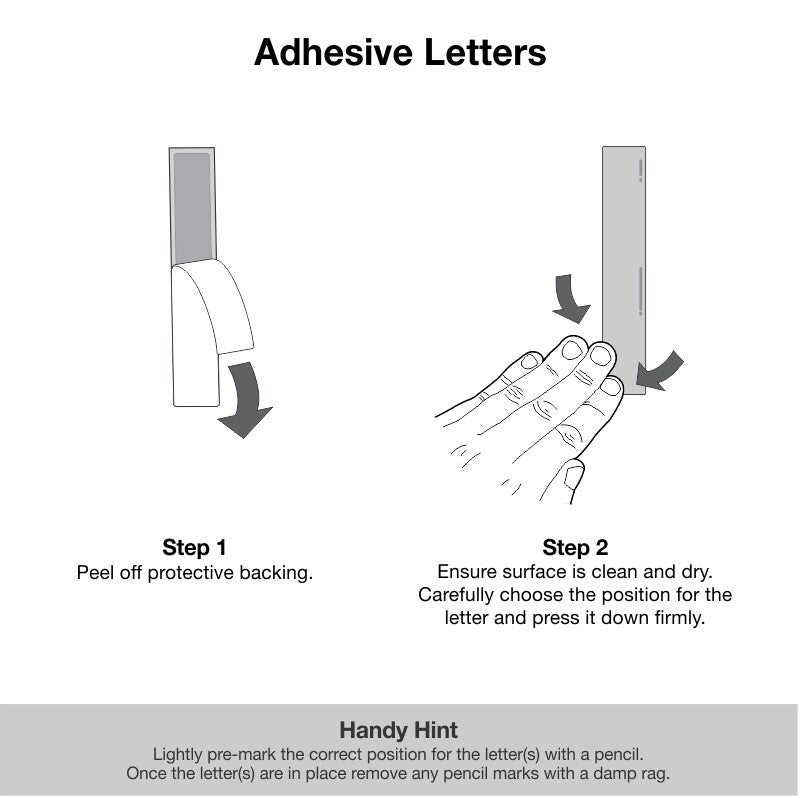 Adhesive Letters

Step 1
Peel off protective backing.

Step 2
Ensure surface is clean and dry. Carefully choose the position for the letter and press it down firmly.

Handy Hint
Lightly pre-mark the correct position for the letter(s) with a pencil. Once the letter(s) are in place remove any pencil marks with a damp rag.