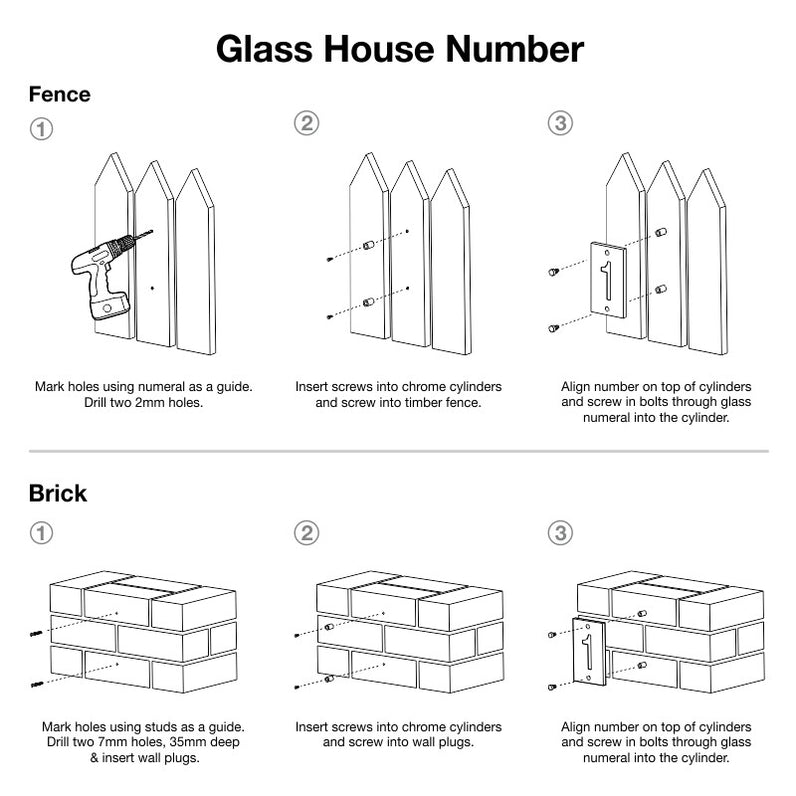 Glass House Number

Fence

①

Mark holes using numeral as a guide. Drill two 2mm holes.

②

Insert screws into chrome cylinders and screw into timber fence.

③

1

Align number on top of cylinders and screw in bolts through glass numeral into the cylinder.

Brick

①

Mark holes using studs as a guide. Drill two 7mm holes, 35mm deep & insert wall plugs.

②

Insert screws into chrome cylinders and screw into wall plugs.

③

1

Align number on top of cylinders and screw in bolts through glass numeral into the cylinder.