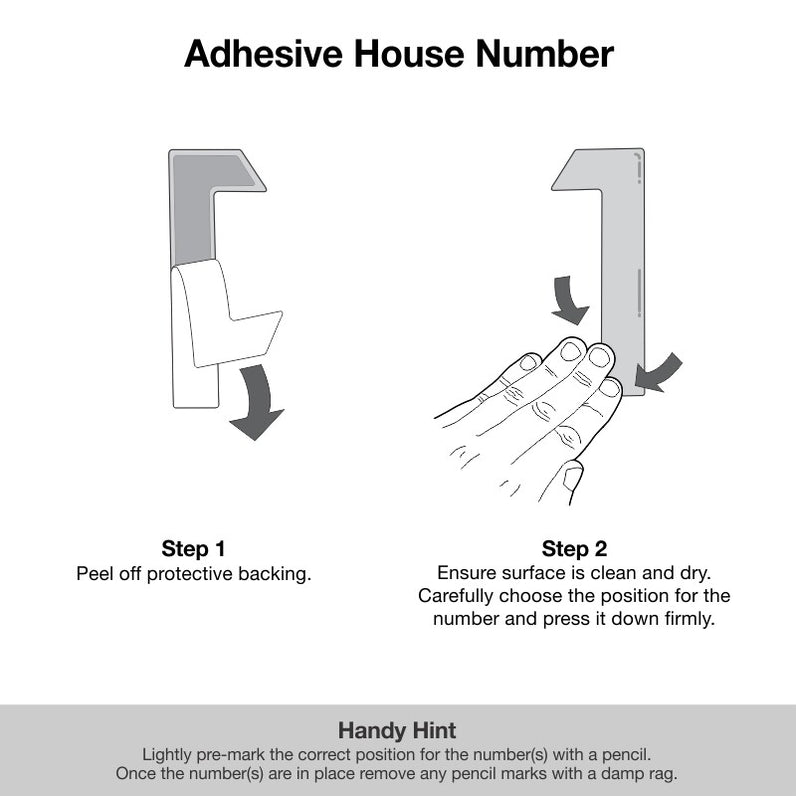 Adhesive House Number

Step 1
Peel off protective backing.

Step 2
Ensure surface is clean and dry. Carefully choose the position for the number and press it down firmly.

Handy Hint
Lightly pre-mark the correct position for the number(s) with a pencil. Once the number(s) are in place remove any pencil marks with a damp rag.