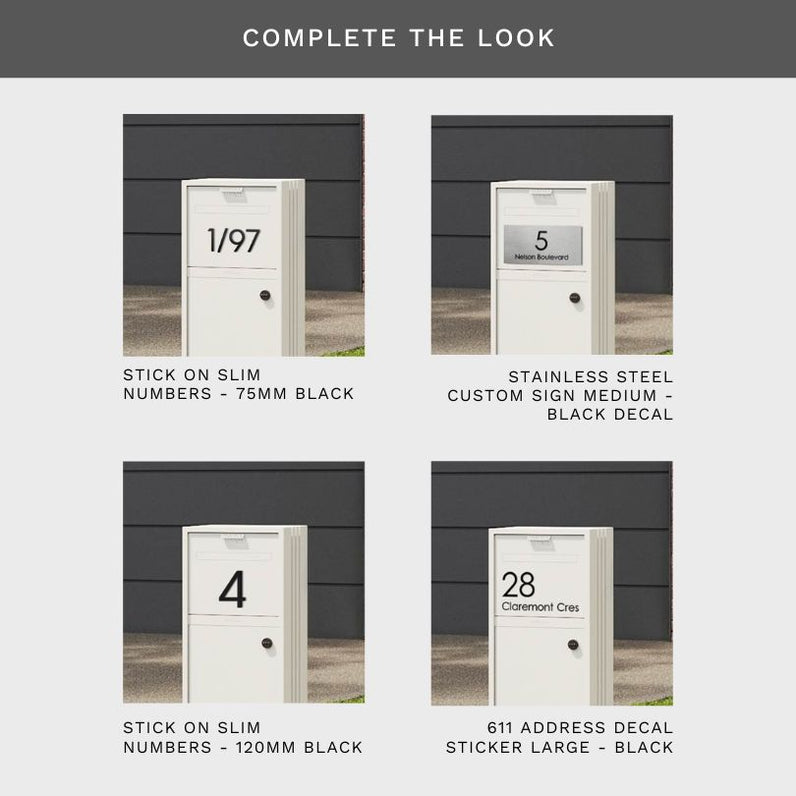 COMPLETE THE LOOK

1/97

STICK ON SLIM NUMBERS - 75MM BLACK

5
Nelson Boulevard

STAINLESS STEEL CUSTOM SIGN MEDIUM - BLACK DECAL

4

STICK ON SLIM NUMBERS - 120MM BLACK

28
Claremont Cres

611 ADDRESS DECAL STICKER LARGE - BLACK