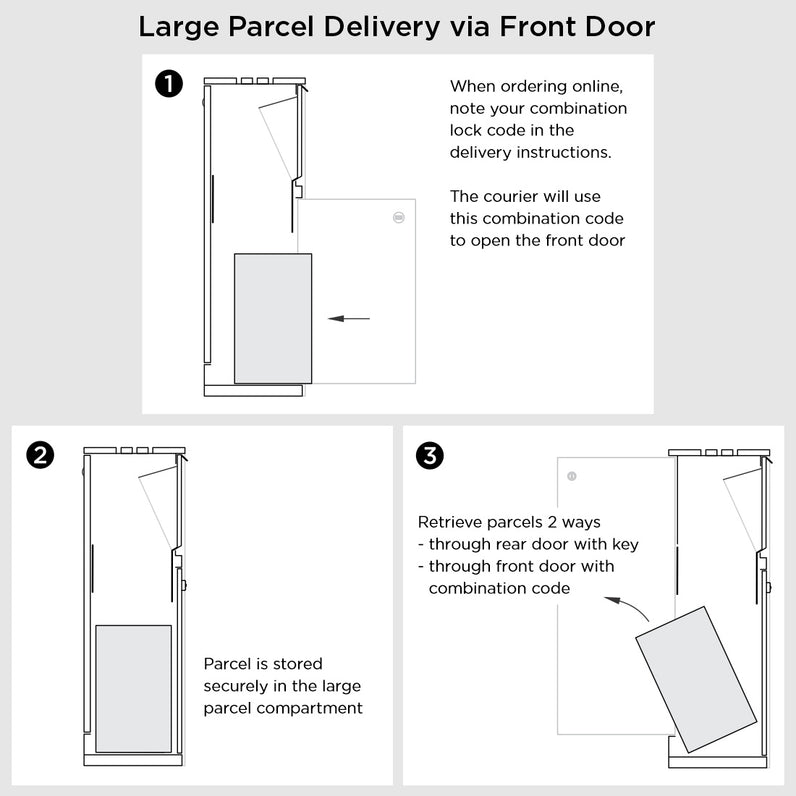 Large Parcel Delivery via Front Door

1

When ordering online, note your combination lock code in the delivery instructions.

The courier will use this combination code to open the front door

2

Parcel is stored securely in the large parcel compartment

3

Retrieve parcels 2 ways
- through rear door with key
- through front door with combination code