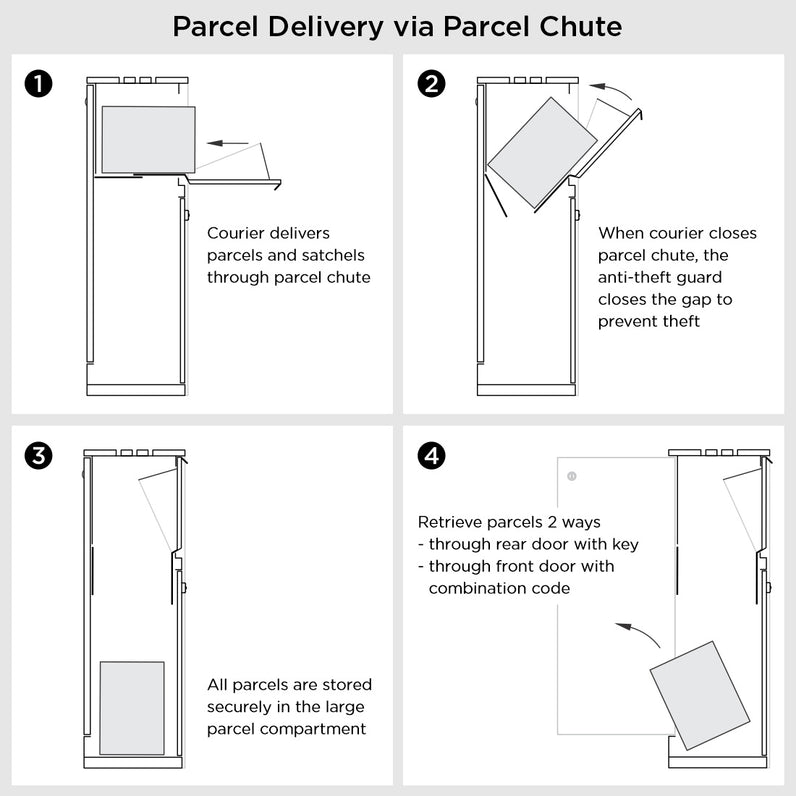 Parcel Delivery via Parcel Chute

1

Courier delivers parcels and satchels through parcel chute

2

When courier closes parcel chute, the anti-theft guard closes the gap to prevent theft

3

All parcels are stored securely in the large parcel compartment

4

Retrieve parcels 2 ways
- through rear door with key
- through front door with combination code